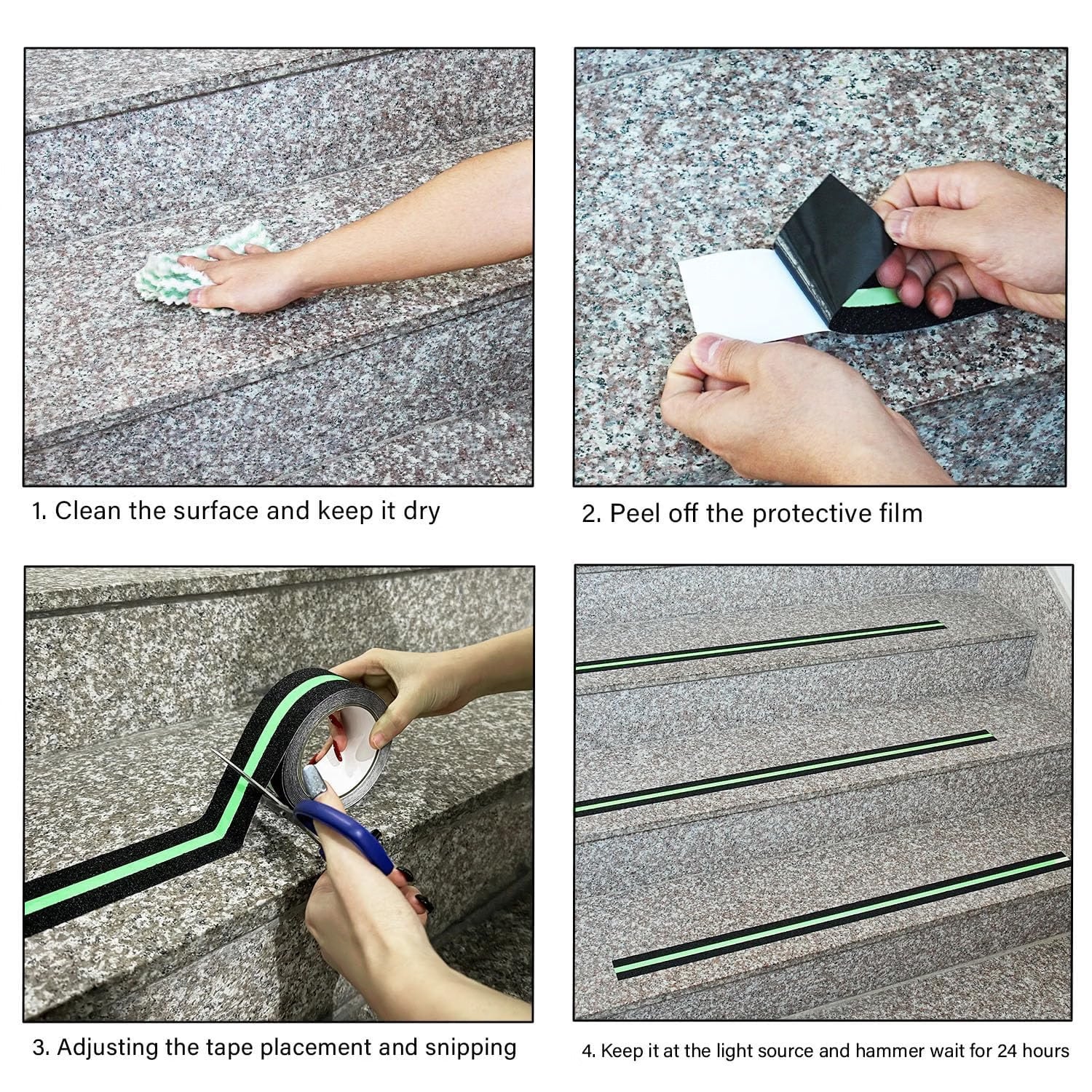 1. Clean the surface and keep it dry

2. Peel off the protective film

3. Adjusting the tape placement and snipping

4. Keep it at the light source and hammer wait for 24 hours